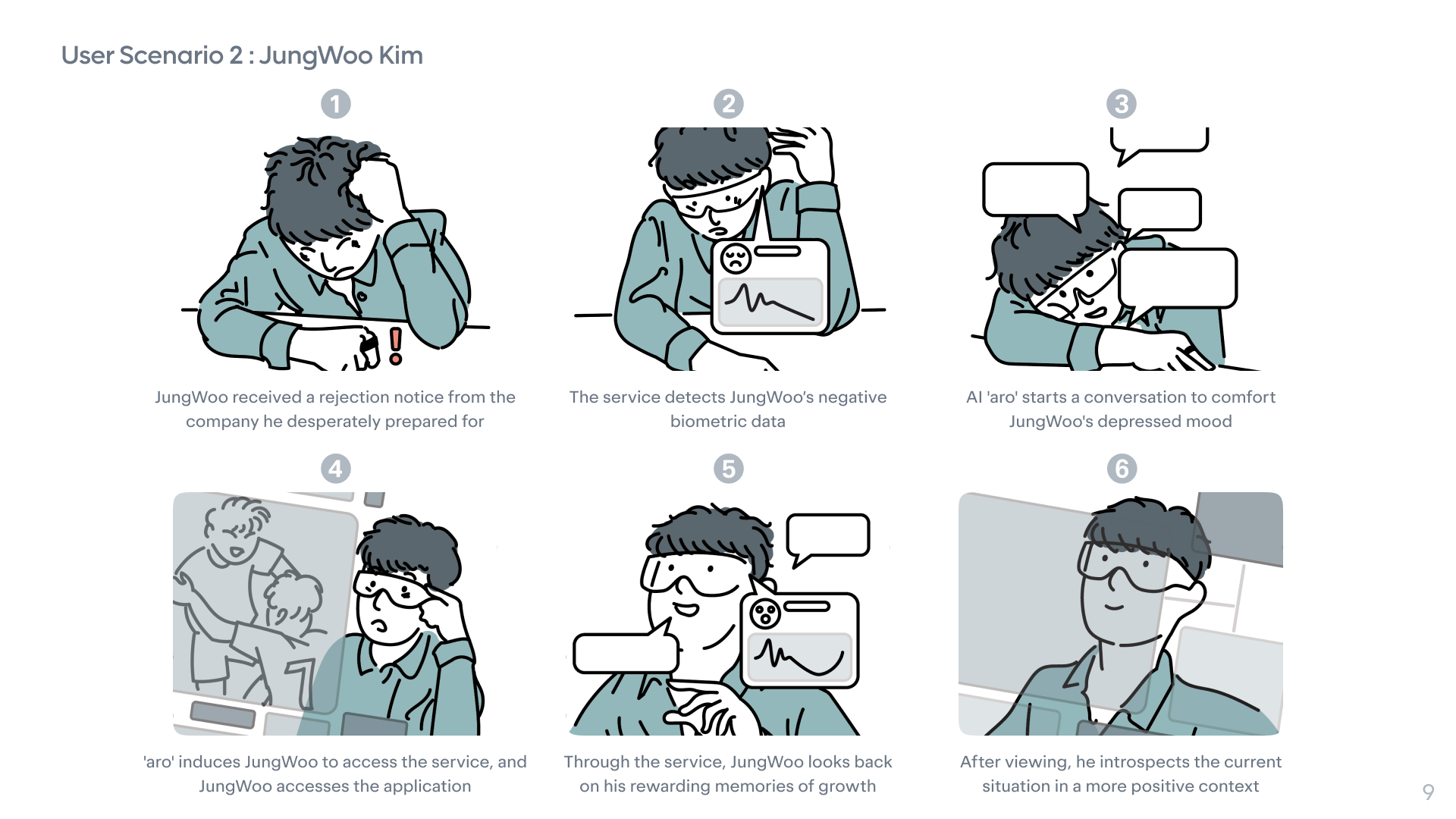 User Scenario 2 : JungWoo Kim

1

JungWoo received a rejection notice from the company he desperately prepared for

2

The service detects JungWoo's negative biometric data

3

AI 'aro' starts a conversation to comfort JungWoo's depressed mood

4

'aro' induces JungWoo to access the service, and JungWoo accesses the application

5

Through the service, JungWoo looks back on his rewarding memories of growth

6

After viewing, he introspects the current situation in a more positive context

9